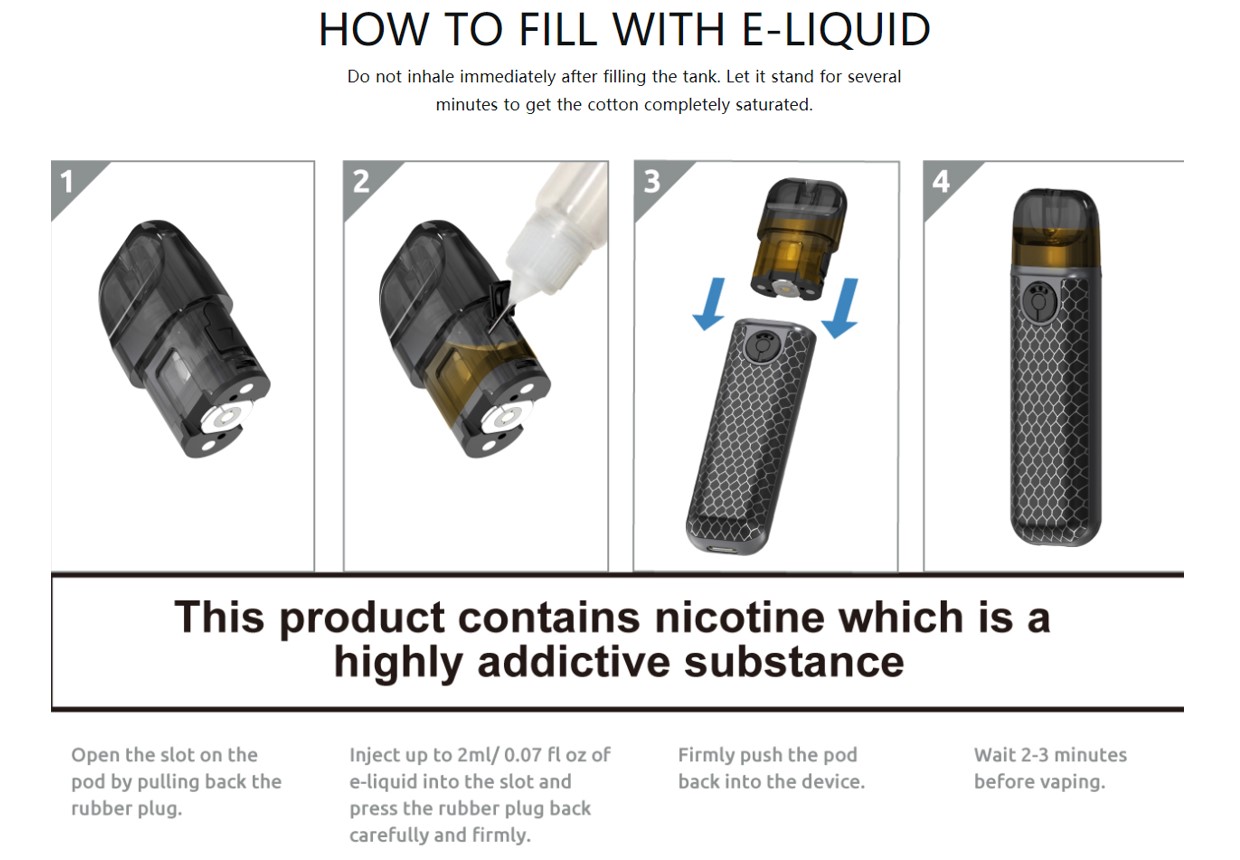 HOW TO FILL WITH E-LIQUID

Do not inhale immediately after filling the tank. Let it stand for several minutes to get the cotton completely saturated.

1

2

3

4

This product contains nicotine which is a highly addictive substance

Open the slot on the pod by pulling back the rubber plug.

Inject up to 2ml/ 0.07 fl oz of e-liquid into the slot and press the rubber plug back carefully and firmly.

Firmly push the pod back into the device.

Wait 2-3 minutes before vaping.